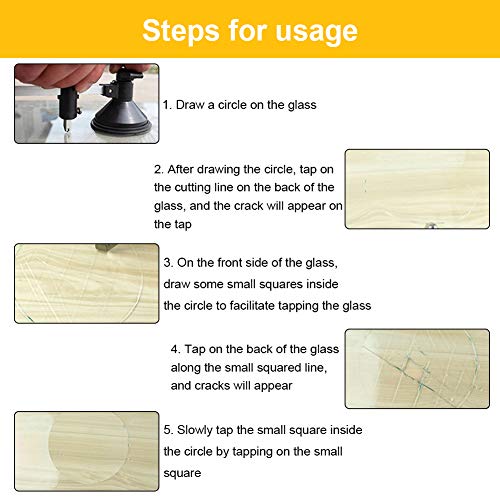 Steps for usage

1. Draw a circle on the glass

2. After drawing the circle, tap on the cutting line on the back of the glass, and the crack will appear on the tap

3. On the front side of the glass, draw some small squares inside the circle to facilitate tapping the glass

4. Tap on the back of the glass along the small squared line, and cracks will appear

5. Slowly tap the small square inside the circle by tapping on the small square