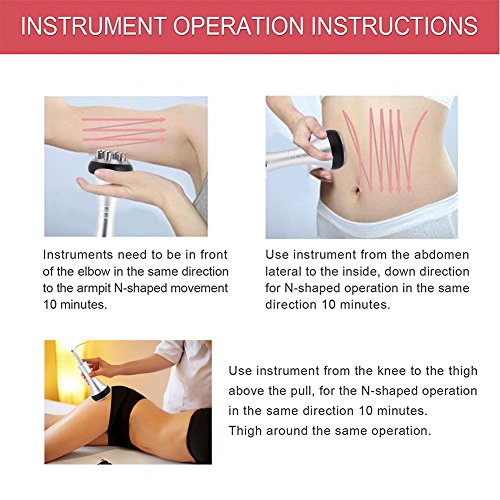 INSTRUMENT OPERATION INSTRUCTIONS

Instruments need to be in front of the elbow in the same direction to the armpit N-shaped movement 10 minutes.

Use instrument from the abdomen lateral to the inside, down direction for N-shaped operation in the same direction 10 minutes.

Use instrument from the knee to the thigh above the pull, for the N-shaped operation in the same direction 10 minutes.
Thigh around the same operation.