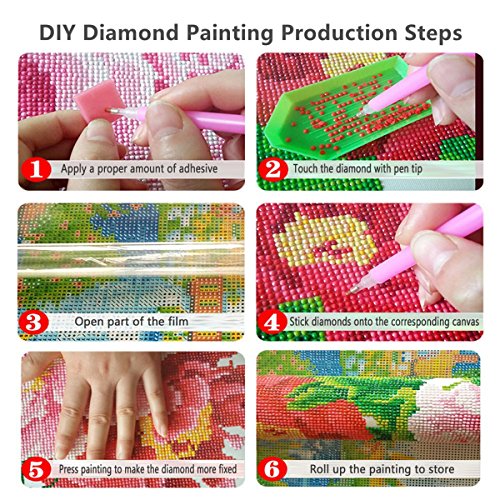 DIY Diamond Painting Production Steps

1 Apply a proper amount of adhesive

2 Touch the diamond with pen tip

3 Open part of the film

4 Stick diamonds onto the corresponding canvas

5 Press painting to make the diamond more fixed

6 Roll up the painting to store