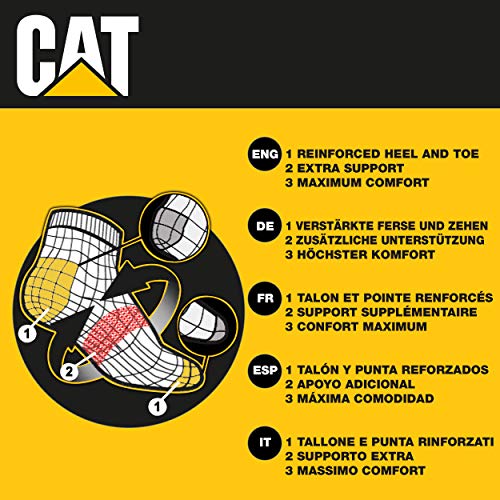 CAT

1
2
1

ENG 1 REINFORCED HEEL AND TOE
2 EXTRA SUPPORT
3 MAXIMUM COMFORT

DE 1 VERSTÄRKTE FERSE UND ZEHEN
2 ZUSÄTZLICHE UNTERSTÜTZUNG
3 HÖCHSTER KOMFORT

FR 1 TALON ET POINTE RENFORCÉS
2 SUPPORT SUPPLÉMENTAIRE
3 CONFORT MAXIMUM

ESP 1 TALÓN Y PUNTA REFORZADOS
2 APOYO ADICIONAL
3 MÁXIMA COMODIDAD

IT 1 TALLONE E PUNTA RINFORZATI
2 SUPPORTO EXTRA
3 MASSIMO COMFORT