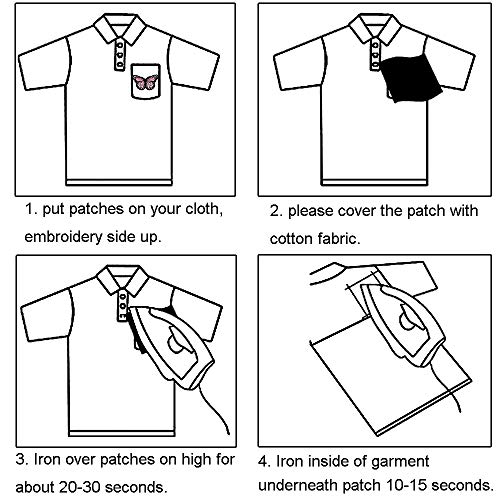 1. put patches on your cloth, embroidery side up.

2. please cover the patch with cotton fabric.

3. Iron over patches on high for about 20-30 seconds.

4. Iron inside of garment underneath patch 10-15 seconds.