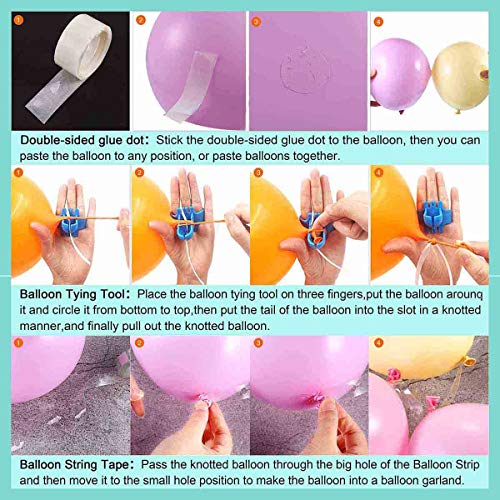 1 2 3 4

Double-sided glue dot: Stick the double-sided glue dot to the balloon, then you can paste the balloon to any position, or paste balloons together.

1 2 3 4

Balloon Tying Tool: Place the balloon tying tool on three fingers,put the balloon arounq it and circle it from bottom to top,then put the tail of the balloon into the slot in a knotted manner,and finally pull out the knotted balloon.

1 2 3 4

Balloon String Tape: Pass the knotted balloon through the big hole of the Balloon Strip and then move it to the small hole position to make the balloon into a balloon garland.