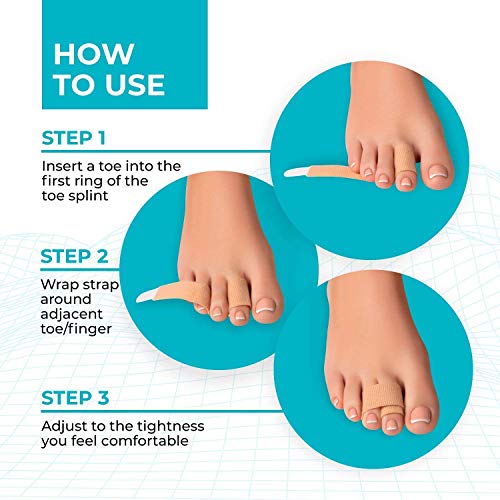 HOW TO USE

STEP 1

Insert a toe into the first ring of the toe splint

STEP 2

Wrap strap around adjacent toe/finger

STEP 3

Adjust to the tightness you feel comfortable