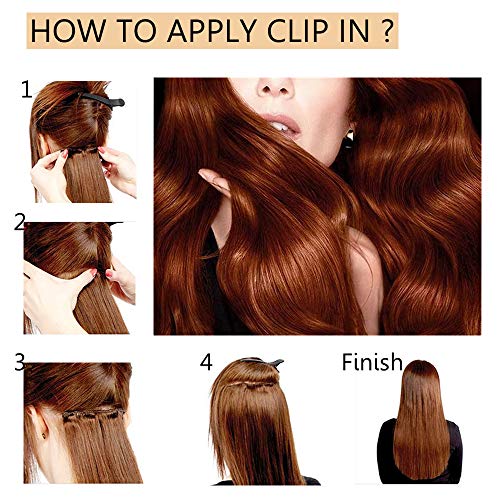 HOW TO APPLY CLIP IN ?

1

2

3

4

Finish