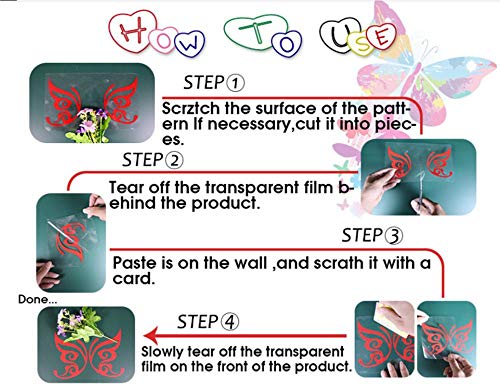 HOW TO USE

STEP①
Scrztch the surface of the pattern If necessary,cut it into pieces.

STEP②
Tear off the transparent film behind the product.

STEP③
Paste is on the wall ,and scrath it with a card.

Done...

STEP④
Slowly tear off the transparent film on the front of the product.