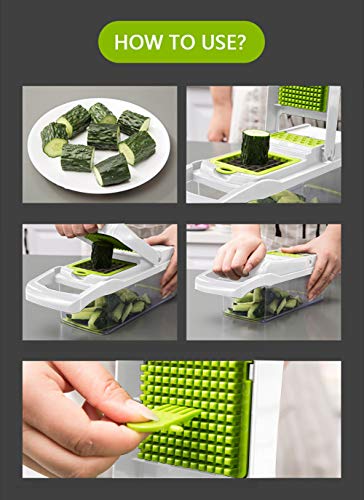 HOW TO USE?