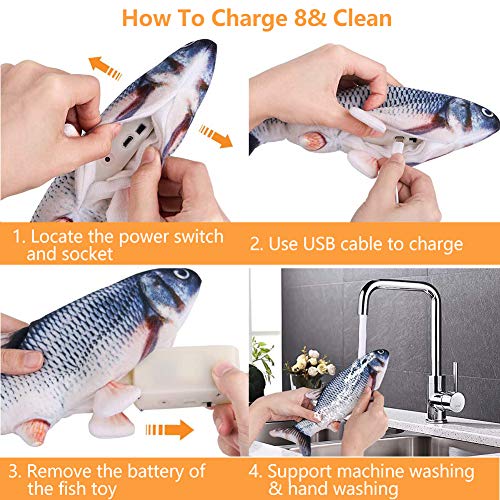 How To Charge 8& Clean

1. Locate the power switch and socket

2. Use USB cable to charge

3. Remove the battery of the fish toy

4. Support machine washing & hand washing