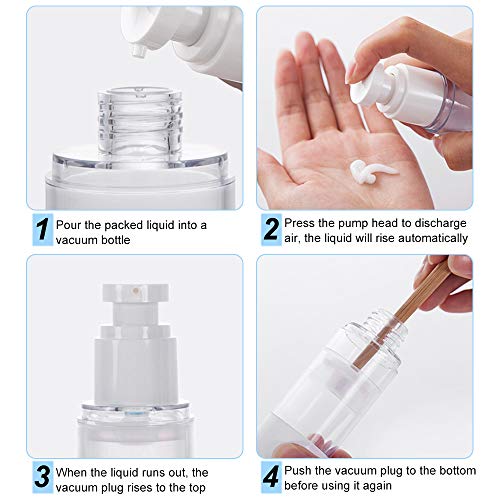 1 Pour the packed liquid into a vacuum bottle

2 Press the pump head to discharge air, the liquid will rise automatically

3 When the liquid runs out, the vacuum plug rises to the top

4 Push the vacuum plug to the bottom before using it again