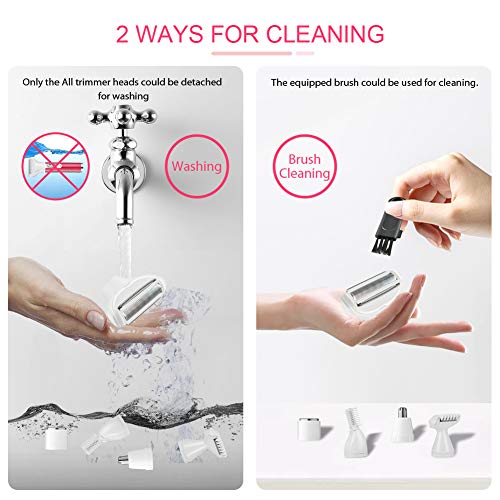 2 WAYS FOR CLEANING

Only the All trimmer heads could be detached for washing

Washing

The equipped brush could be used for cleaning.

Brush Cleaning