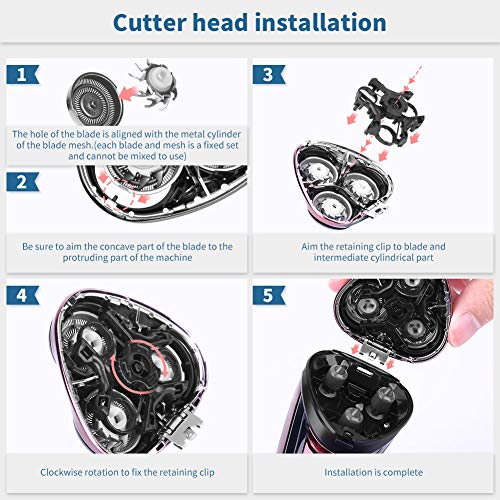 Cutter head installation

1

The hole of the blade is aligned with the metal cylinder of the blade mesh.(each blade and mesh is a fixed set and cannot be mixed to use)

2

Be sure to aim the concave part of the blade to the protruding part of the machine

3

Aim the retaining clip to blade and intermediate cylindrical part

4

Clockwise rotation to fix the retaining clip

5

Installation is complete