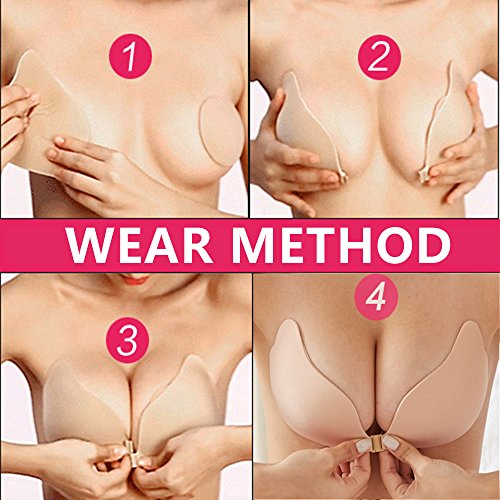 1

2

WEAR METHOD

3

4