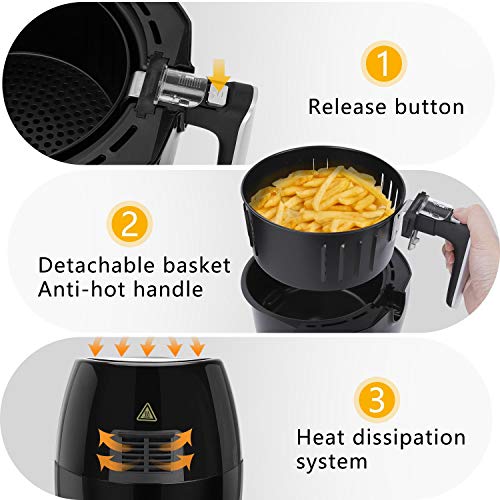 1

Release button

2

Detachable basket
Anti-hot handle

3

Heat dissipation system