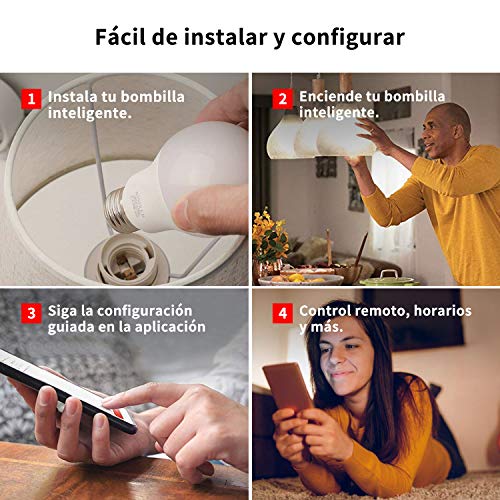 Fácil de instalar y configurar

1 Instala tu bombilla inteligente.

2 Enciende tu bombilla inteligente.

3 Siga la configuración guiada en la aplicación

4 Control remoto, horarios y más.