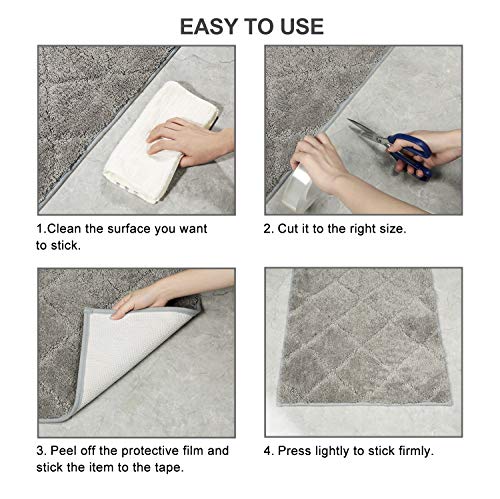 EASY TO USE

1.Clean the surface you want to stick.

2. Cut it to the right size.

3. Peel off the protective film and stick the item to the tape.

4. Press lightly to stick firmly.