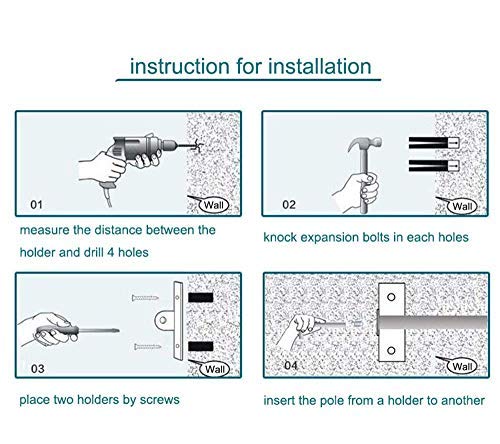 instruction for installation

01

Wall

measure the distance between the holder and drill 4 holes

02

Wall

knock expansion bolts in each holes

03

Wall

place two holders by screws

04

Wall

insert the pole from a holder to another