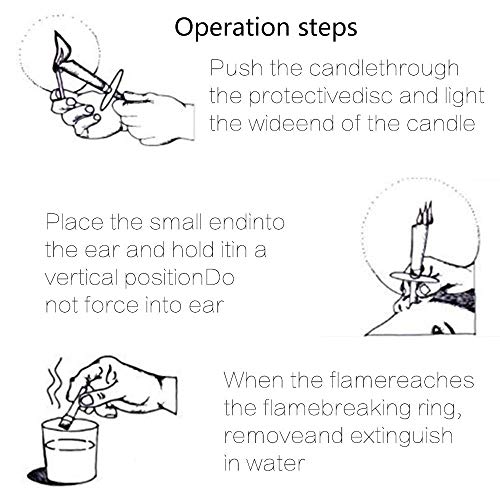 Operation steps

Push the candlethrough the protectivedisc and light the wideend of the candle

Place the small endinto the ear and hold itin a vertical positionDo not force into ear

When the flamereaches the flamebreaking ring, removeand extinguish in water