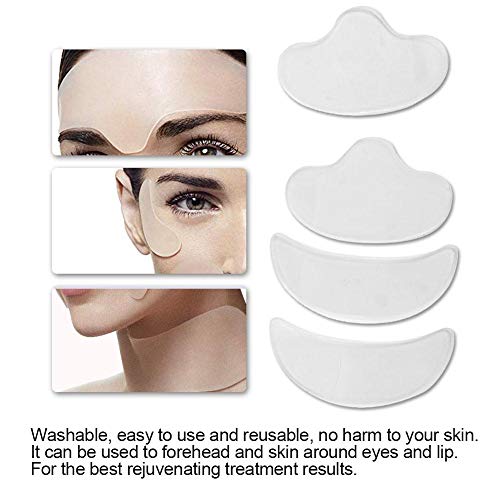 Washable, easy to use and reusable, no harm to your skin.
It can be used to forehead and skin around eyes and lip.
For the best rejuvenating treatment results.