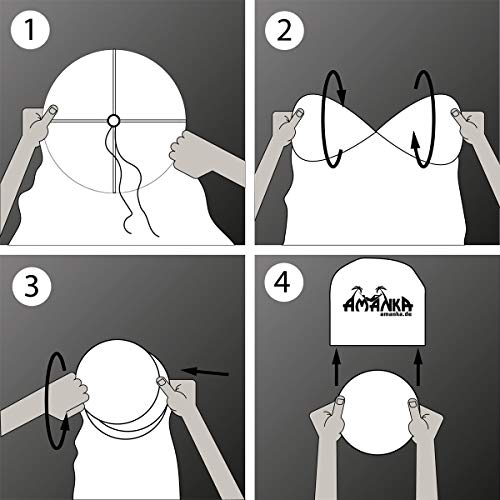 1

2

3

4

AMANKA
amanka.de