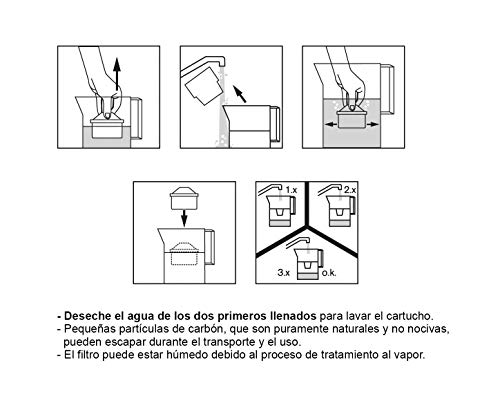 1.x
2.x
3.x
o.k.

- Deseche el agua de los dos primeros llenados para lavar el cartucho.
- Pequeñas partículas de carbón, que son puramente naturales y no nocivas, pueden escapar durante el transporte y el uso.
- El filtro puede estar húmedo debido al proceso de tratamiento al vapor.