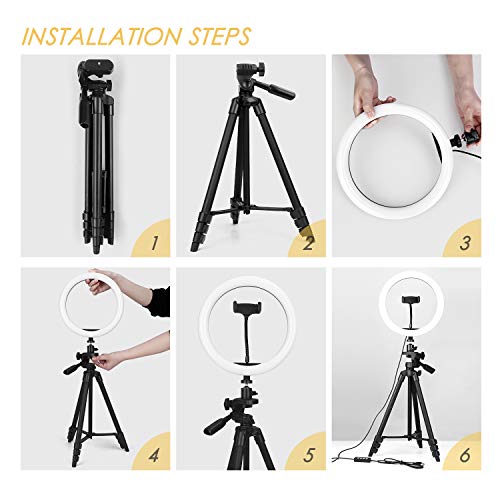 INSTALLATION STEPS

1

2

3

4

5

6