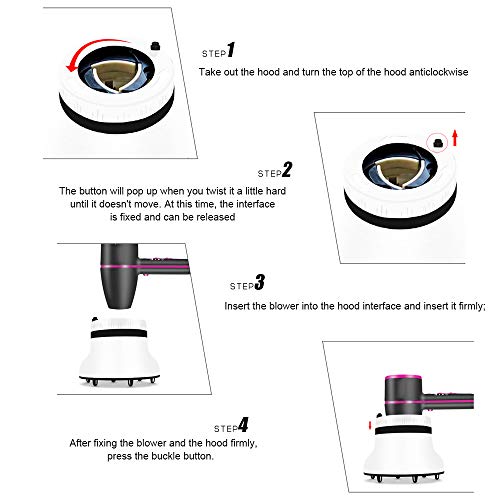 STEP1
Take out the hood and turn the top of the hood anticlockwise

STEP2
The button will pop up when you twist it a little hard until it doesn't move. At this time, the interface is fixed and can be released

STEP3
Insert the blower into the hood interface and insert it firmly;

STEP4
After fixing the blower and the hood firmly, press the buckle button.