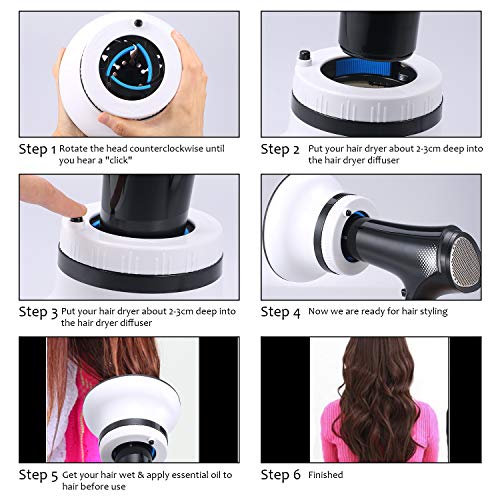 Step 1 Rotate the head counterclockwise until you hear a "click"

Step 2 Put your hair dryer about 2-3cm deep into the hair dryer diffuser

Step 3 Put your hair dryer about 2-3cm deep into the hair dryer diffuser

Step 4 Now we are ready for hair styling

Step 5 Get your hair wet & apply essential oil to hair before use

Step 6 Finished