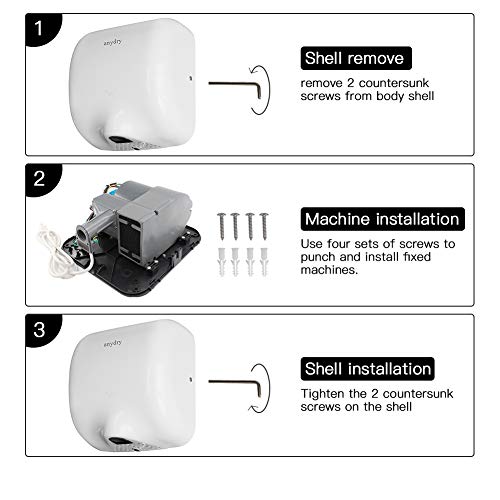 1

anydry

Shell remove

remove 2 countersunk screws from body shell

2

Machine installation

Use four sets of screws to punch and install fixed machines.

3

anydry

Shell installation

Tighten the 2 countersunk screws on the shell