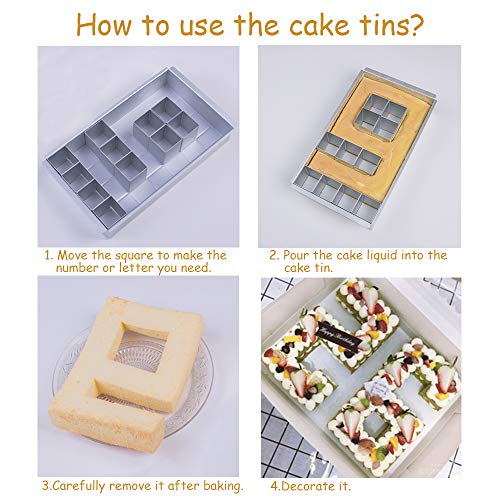 How to use the cake tins?

1. Move the square to make the number or letter you need.

2. Pour the cake liquid into the cake tin.

Happy Birthday

3.Carefully remove it after baking.

4.Decorate it.