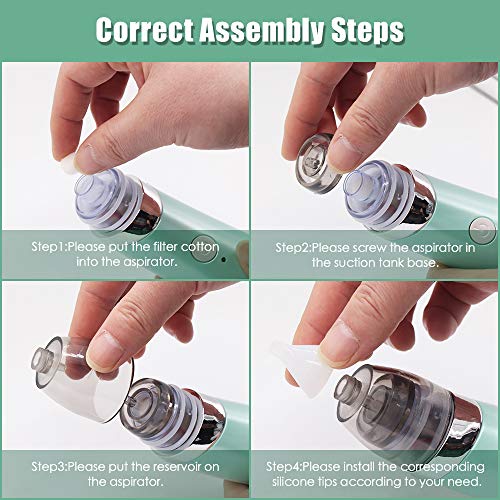 Correct Assembly Steps

Step1:Please put the filter cotton into the aspirator.

Step2:Please screw the aspirator in the suction tank base.

Step3:Please put the reservoir on the aspirator.

Step4:Please install the corresponding silicone tips according to your need.