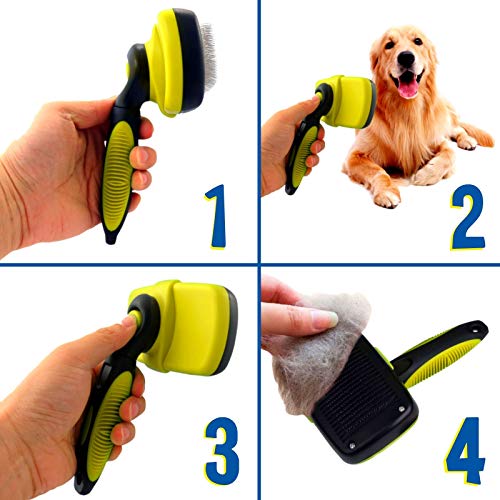 1

2

3

4