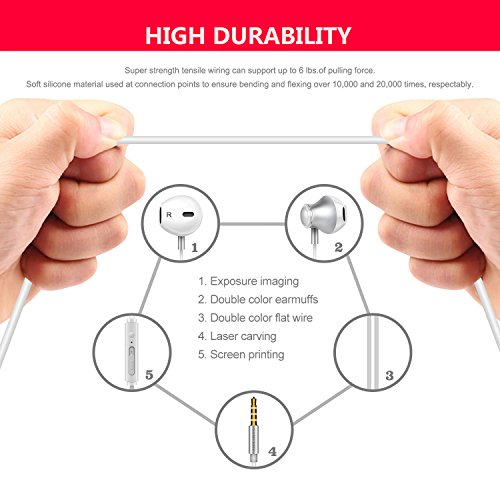 HIGH DURABILITY

Super strength tensile wiring can support up to 6 lbs.of pulling force.
Soft silicone material used at connection points to ensure bending and flexing over 10,000 and 20,000 times, respectably.

R

1

2

1. Exposure imaging
2. Double color earmuffs
3. Double color flat wire
4. Laser carving
5. Screen printing

5

3

4