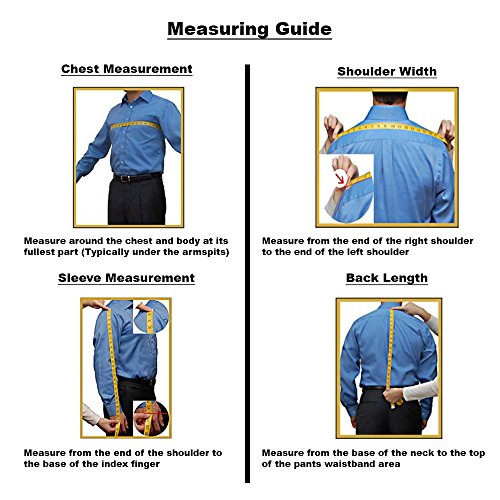 Measuring Guide

Chest Measurement

Measure around the chest and body at its fullest part (Typically under the armspits)

Sleeve Measurement

Measure from the end of the shoulder to the base of the index finger

Shoulder Width

Measure from the end of the right shoulder to the end of the left shoulder

Back Length

Measure from the base of the neck to the top of the pants waistband area