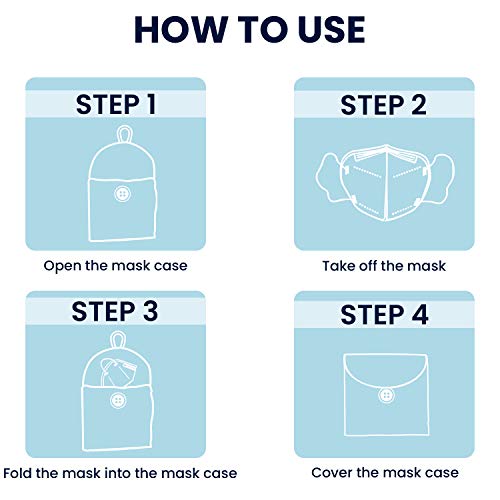 HOW TO USE

STEP 1

Open the mask case

STEP 2

Take off the mask

STEP 3

Fold the mask into the mask case

STEP 4

Cover the mask case