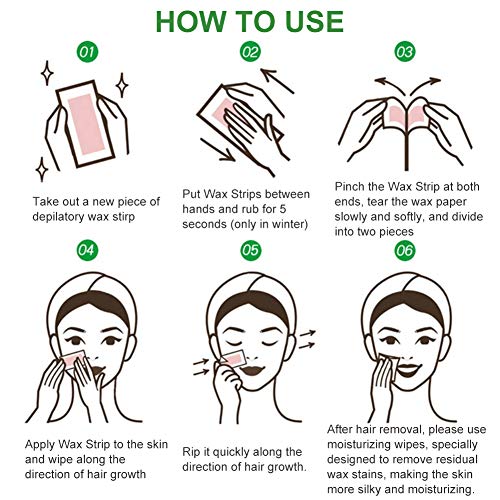 HOW TO USE

01

Take out a new piece of depilatory wax stirp

02

Put Wax Strips between hands and rub for 5 seconds (only in winter)

03

Pinch the Wax Strip at both ends, tear the wax paper slowly and softly, and divide into two pieces

04

Apply Wax Strip to the skin and wipe along the direction of hair growth

05

Rip it quickly along the direction of hair growth.

06

After hair removal, please use moisturizing wipes, specially designed to remove residual wax stains, making the skin more silky and moisturizing.