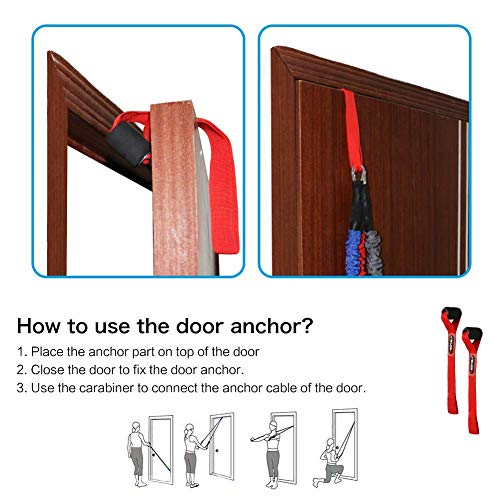 How to use the door anchor?

1. Place the anchor part on top of the door
2. Close the door to fix the door anchor.
3. Use the carabiner to connect the anchor cable of the door.