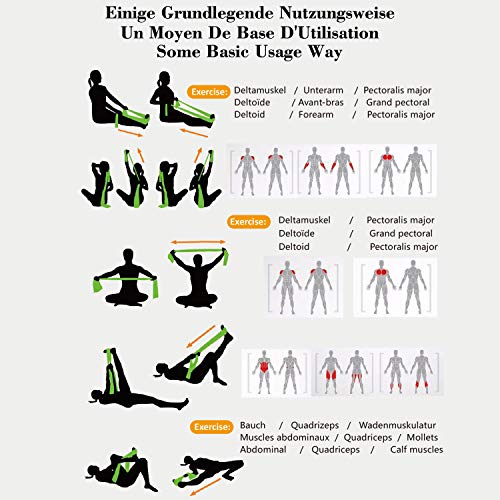 Einige Grundlegende Nutzungsweise
Un Moyen De Base D'Utilisation
Some Basic Usage Way

Exercise: Deltamuskel / Unterarm / Pectoralis major
Deltoïde / Avant-bras / Grand pectoral
Deltoid / Forearm / Pectoralis major

Exercise: Deltamuskel / Pectoralis major
Deltoïde / Grand pectoral
Deltoid / Pectoralis major

Exercise: Bauch / Quadrizeps / Wadenmuskulatur
Muscles abdominaux / Quadriceps / Mollets
Abdominal / Quadriceps / Calf muscles