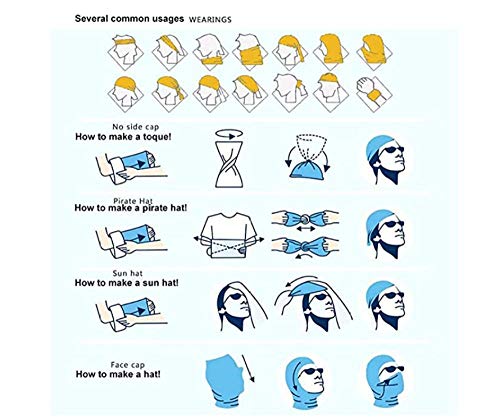 Several common usages WEARINGS

No side cap
How to make a toque!

Pirate Hat
How to make a pirate hat!

Sun hat
How to make a sun hat!

Face cap
How to make a hat!