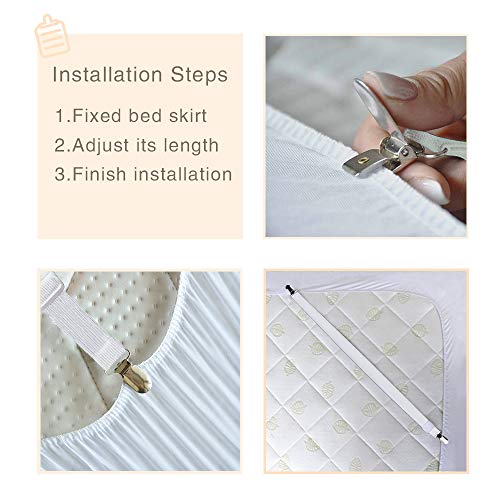 Installation Steps

1.Fixed bed skirt

2.Adjust its length

3.Finish installation