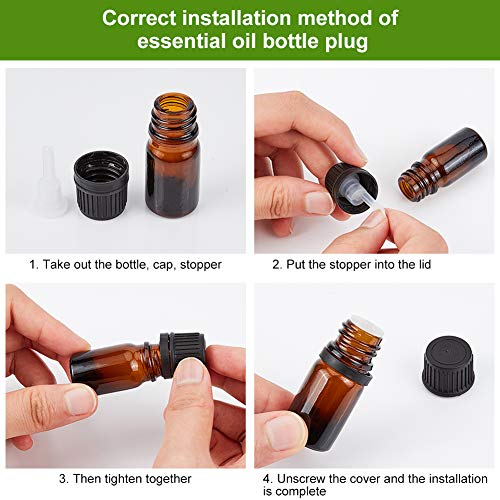 Correct installation method of essential oil bottle plug

1. Take out the bottle, cap, stopper

2. Put the stopper into the lid

3. Then tighten together

4. Unscrew the cover and the installation is complete