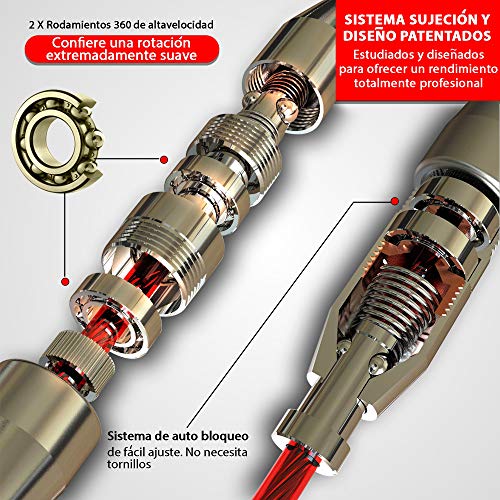 2 X Rodamientos 360 de altavelocidad

Confiere una rotación extremadamente suave

SISTEMA SUJECIÓN Y DISEÑO PATENTADOS

Estudiados y diseñados para ofrecer un rendimiento totalmente profesional

Sistema de auto bloqueo de fácil ajuste. No necesita tornillos