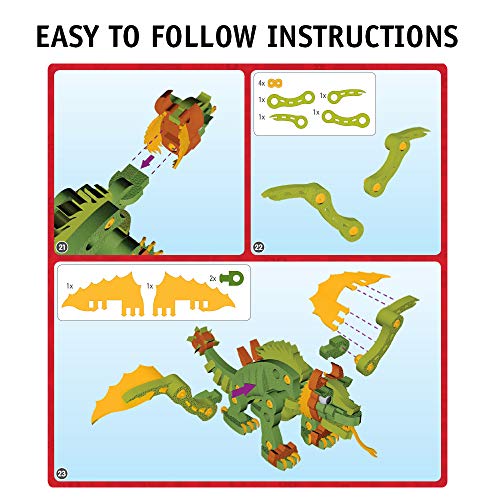 EASY TO FOLLOW INSTRUCTIONS

21

4x
1x
1x
1x
1x

22

1x
1x
2x

23