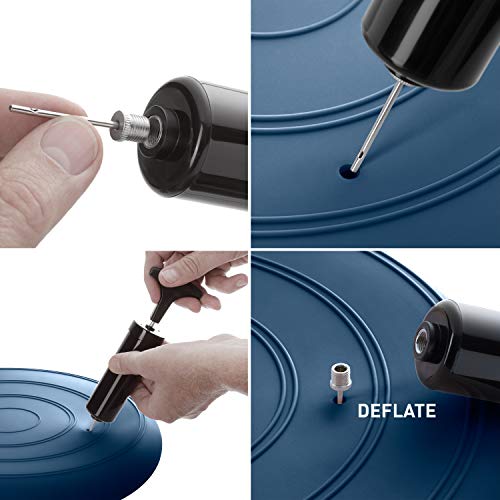 DEFLATE