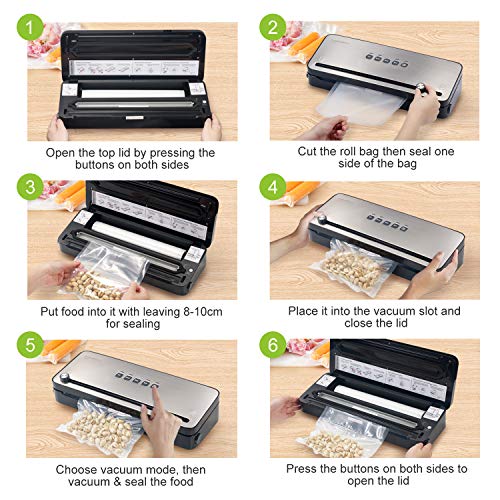 1

Open the top lid by pressing the buttons on both sides

2

Cut the roll bag then seal one side of the bag

3

Put food into it with leaving 8-10cm for sealing

4

Place it into the vacuum slot and close the lid

5

Choose vacuum mode, then vacuum & seal the food

6

Press the buttons on both sides to open the lid