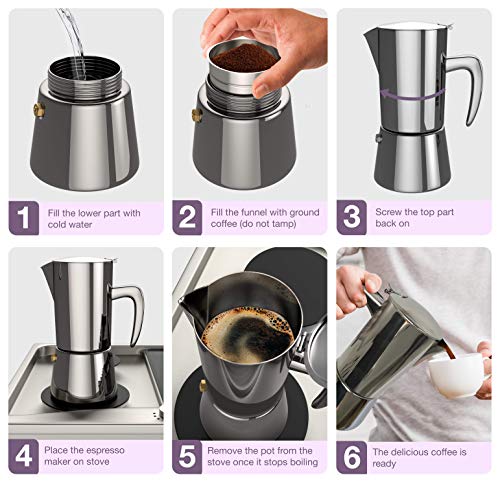 1 Fill the lower part with cold water

2 Fill the funnel with ground coffee (do not tamp)

3 Screw the top part back on

4 Place the espresso maker on stove

5 Remove the pot from the stove once it stops boiling

6 The delicious coffee is ready