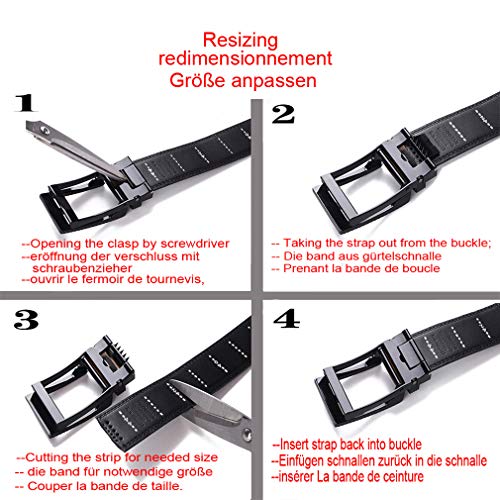 Resizing
redimensionnement
Größe anpassen

1

--Opening the clasp by screwdriver
--eröffnung der verschluss mit schraubenzieher
--ouvrir le fermoir de tournevis,

2

-- Taking the strap out from the buckle;
-- Die band aus gürtelschnalle
-- Prenant la bande de boucle

3

--Cutting the strip for needed size
-- die band für notwendige größe
-- Couper la bande de taille.

4

--Insert strap back into buckle
--Einfügen schnallen zurück in die schnalle
--insérer La bande de ceinture