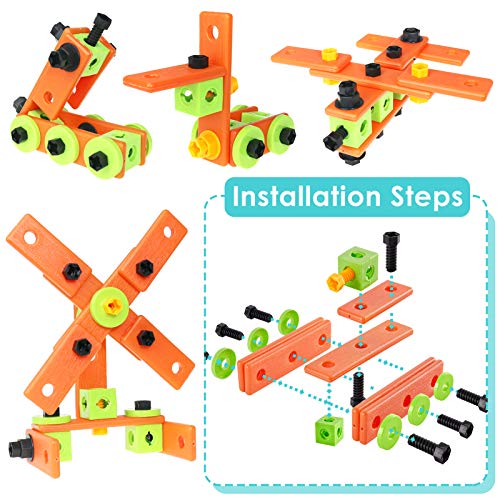 Installation Steps