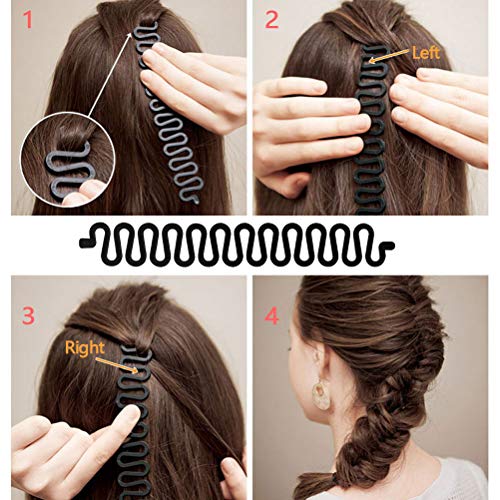 1

2

Left

3

Right

4