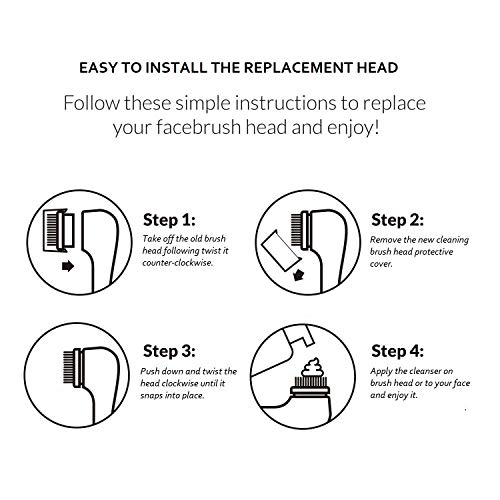 EASY TO INSTALL THE REPLACEMENT HEAD

Follow these simple instructions to replace your facebrush head and enjoy!

Step 1:
Take off the old brush head following twist it counter-clockwise.

Step 2:
Remove the new cleaning brush head protective cover.

Step 3:
Push down and twist the head clockwise until it snaps into place.

Step 4:
Apply the cleanser on brush head or to your face and enjoy it.