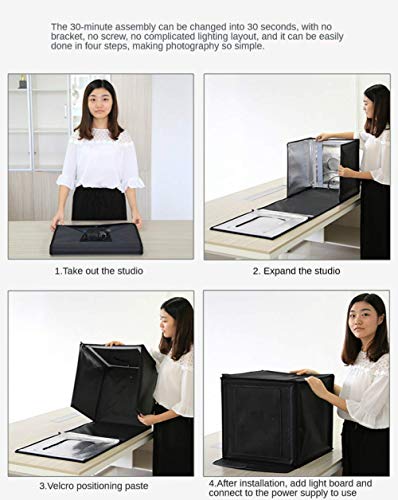 The 30-minute assembly can be changed into 30 seconds, with no bracket, no screw, no complicated lighting layout, and it can be easily done in four steps, making photography so simple.

1.Take out the studio

2. Expand the studio

3.Velcro positioning paste

4.After installation, add light board and connect to the power supply to use