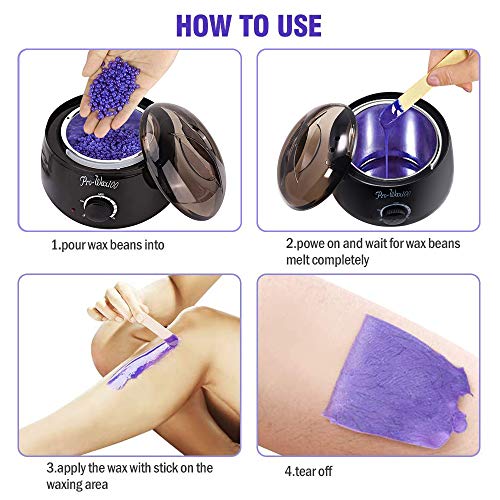 HOW TO USE

Pro-Wax100

1.pour wax beans into

Pro-Wax100

2.powe on and wait for wax beans melt completely

3.apply the wax with stick on the waxing area

4.tear off